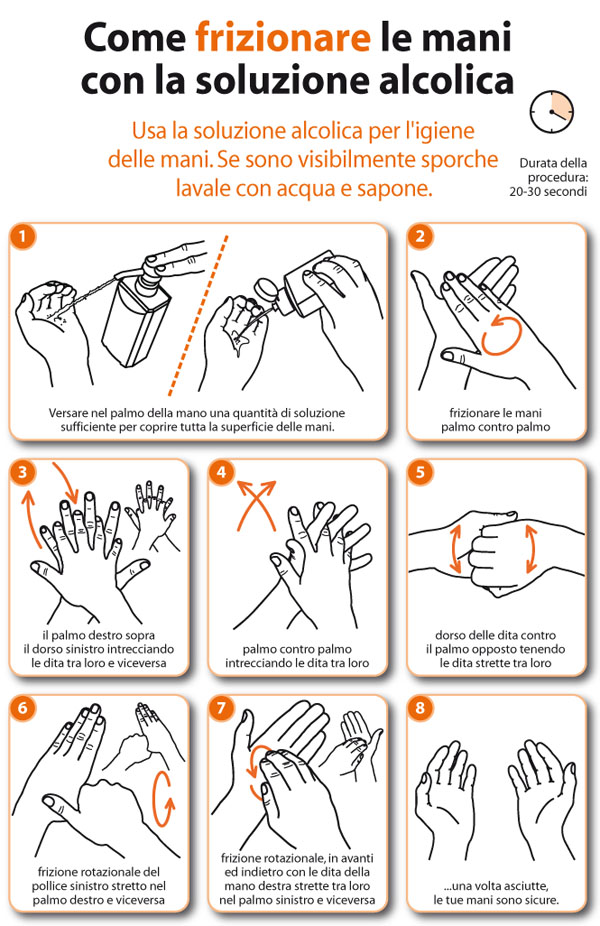 Come frizionare le mani con la soluzione alcolica

Usa la soluzione alcolica per l'igiene delle mani. Se sono visibilmente sporche lavale con acqua e sapone.

Durata della procedura: 20-30 secondi

1
Versare nel palmo della mano una quantità di soluzione sufficiente per coprire tutta la superficie delle mani.

2
frizionare le mani palmo contro palmo

3
il palmo destro sopra il dorso sinistro intrecciando le dita tra loro e viceversa

4
palmo contro palmo intrecciando le dita tra loro

5
dorso delle dita contro il palmo opposto tenendo le dita strette tra loro

6
frizione rotazionale del pollice sinistro stretto nel palmo destro e viceversa

7
frizione rotazionale, in avanti ed indietro con le dita della mano destra strette tra loro nel palmo sinistro e viceversa

8
...una volta asciutte, le tue mani sono sicure.