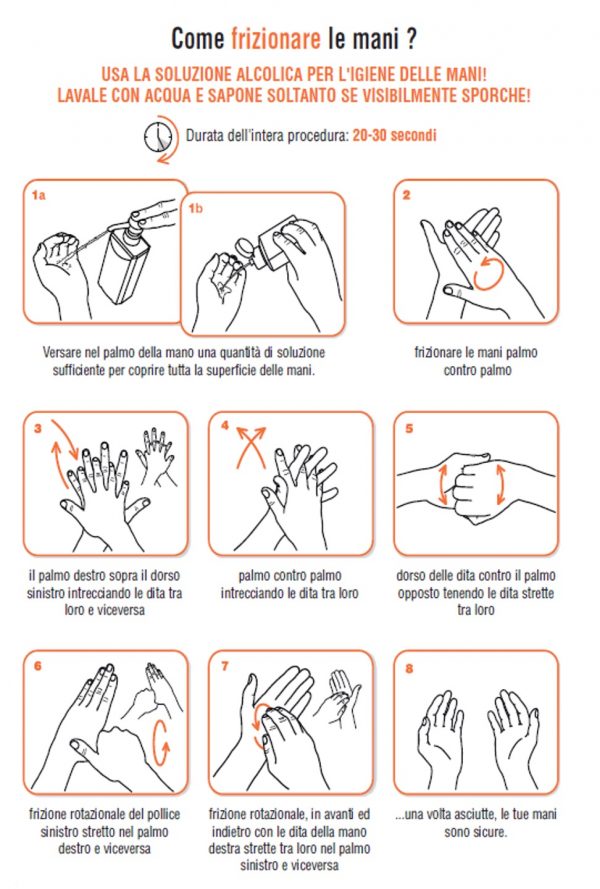 Come frizionare le mani ?

USA LA SOLUZIONE ALCOLICA PER L'IGIENE DELLE MANI!
LAVALE CON ACQUA E SAPONE SOLTANTO SE VISIBILMENTE SPORCHE!

Durata dell'intera procedura: 20-30 secondi

1a

1b

Versare nel palmo della mano una quantità di soluzione sufficiente per coprire tutta la superficie delle mani.

2

frizionare le mani palmo contro palmo

3

il palmo destro sopra il dorso sinistro intrecciando le dita tra loro e viceversa

4

palmo contro palmo intrecciando le dita tra loro

5

dorso delle dita contro il palmo opposto tenendo le dita strette tra loro

6

frizione rotazionale del pollice sinistro stretto nel palmo destro e viceversa

7

frizione rotazionale, in avanti ed indietro con le dita della mano destra strette tra loro nel palmo sinistro e viceversa

8

...una volta asciutte, le tue mani sono sicure.